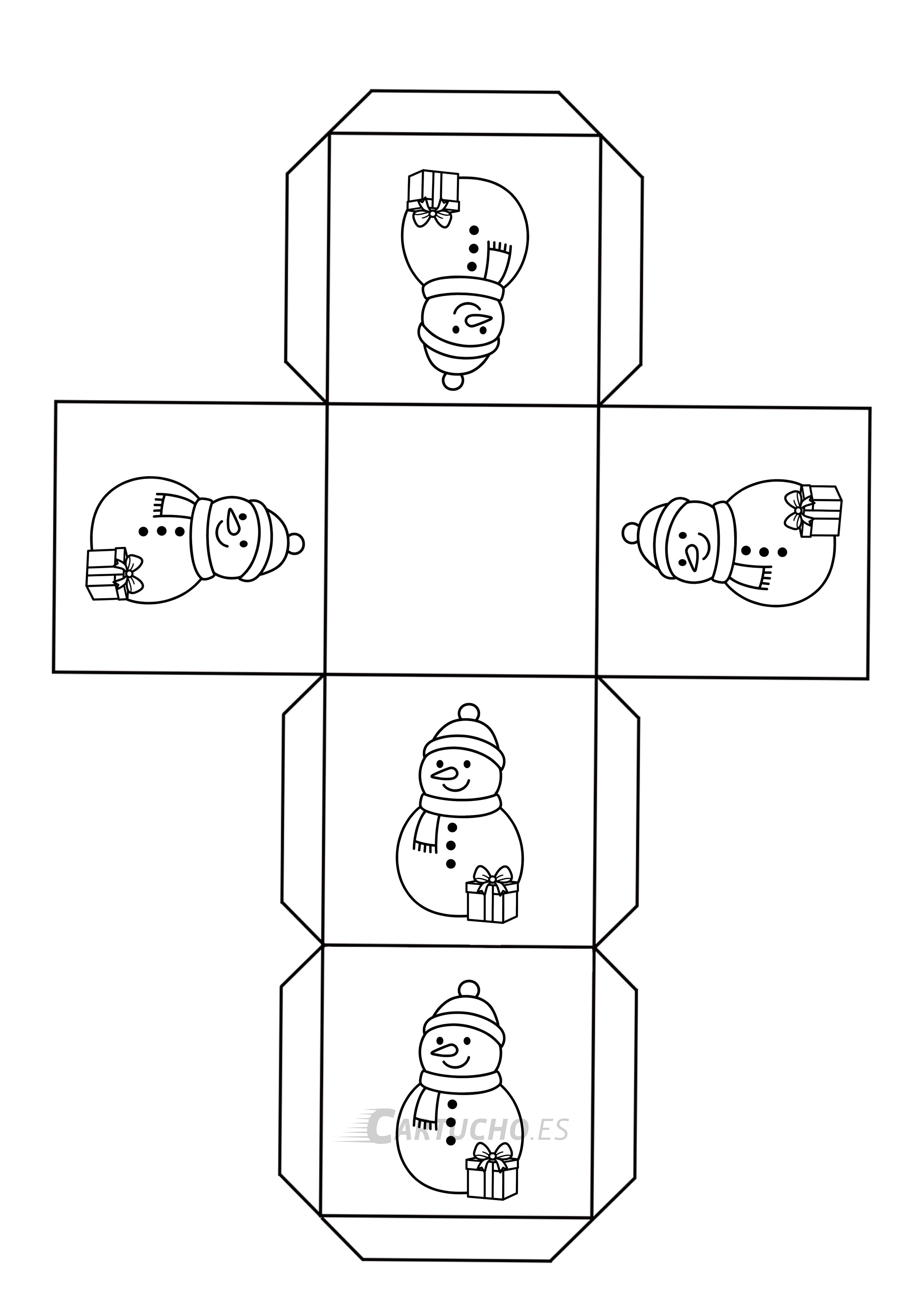 CARTUCHO.ES